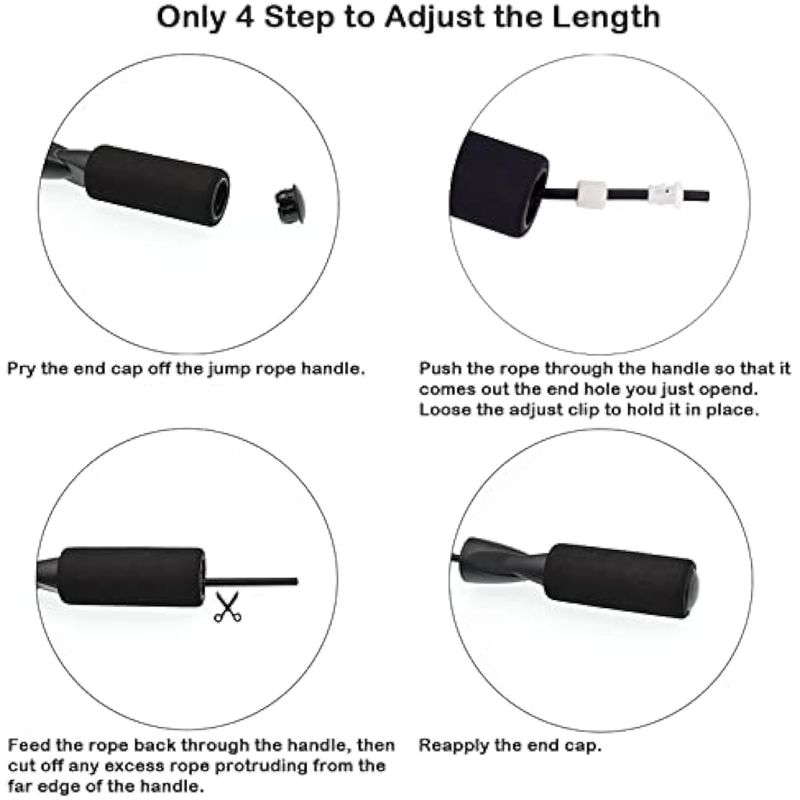 Only 4 Step to Adjust the Length

Pry the end cap off the jump rope handle.

Push the rope through the handle so that it comes out the end hole you just opend. Loose the adjust clip to hold it in place.

Feed the rope back through the handle, then cut off any excess rope protruding from the far edge of the handle.

Reapply the end cap.