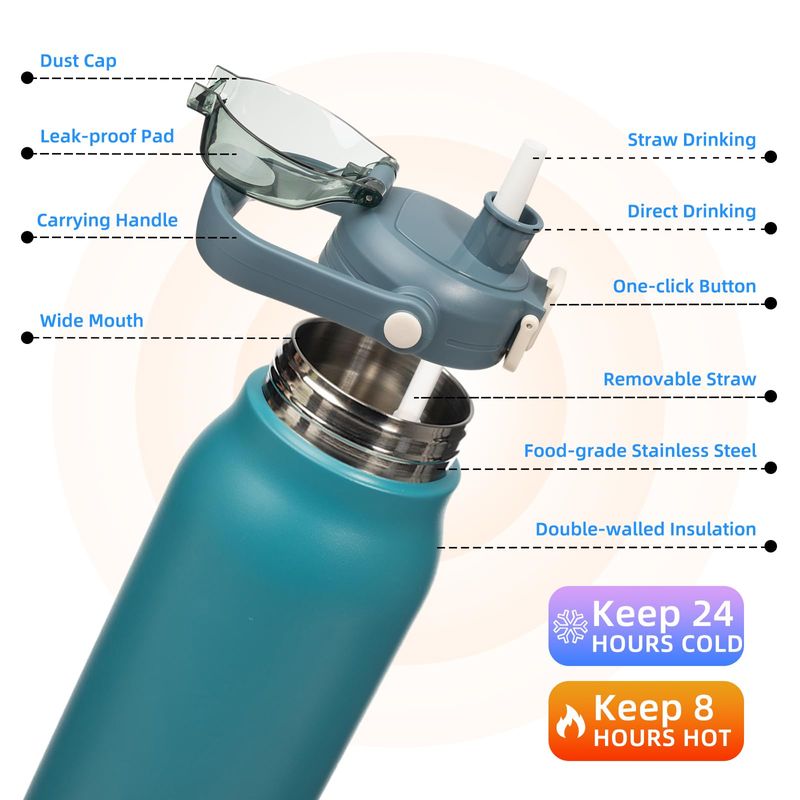 Dust Cap

Leak-proof Pad

Carrying Handle

Wide Mouth

Straw Drinking

Direct Drinking

One-click Button

Removable Straw

Food-grade Stainless Steel

Double-walled Insulation

Keep 24 HOURS COLD

Keep 8 HOURS HOT