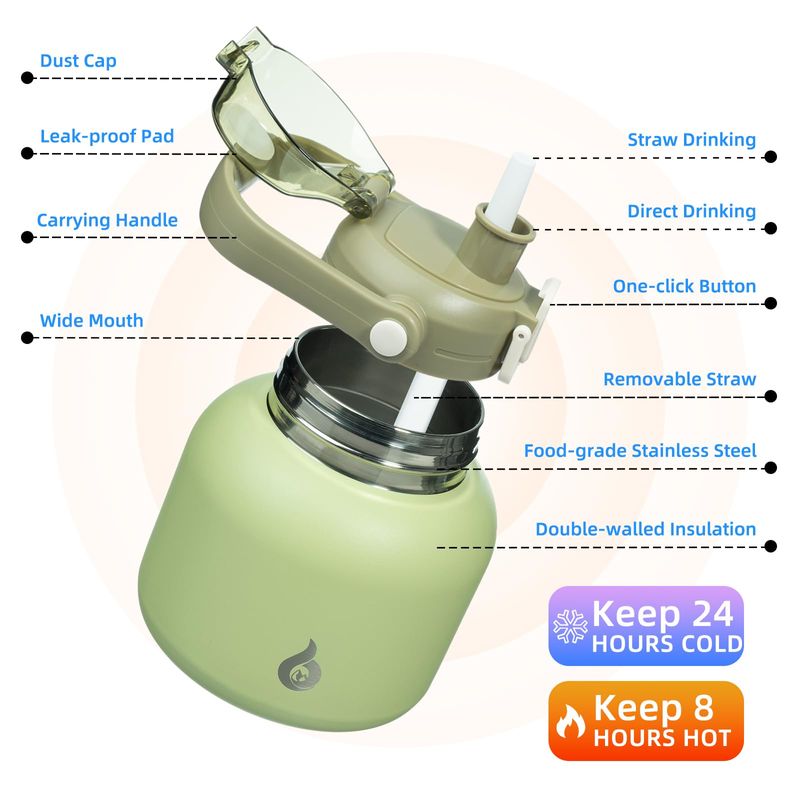 Dust Cap
Leak-proof Pad
Carrying Handle
Wide Mouth

Straw Drinking
Direct Drinking
One-click Button
Removable Straw
Food-grade Stainless Steel
Double-walled Insulation

Keep 24 HOURS COLD

Keep 8 HOURS HOT