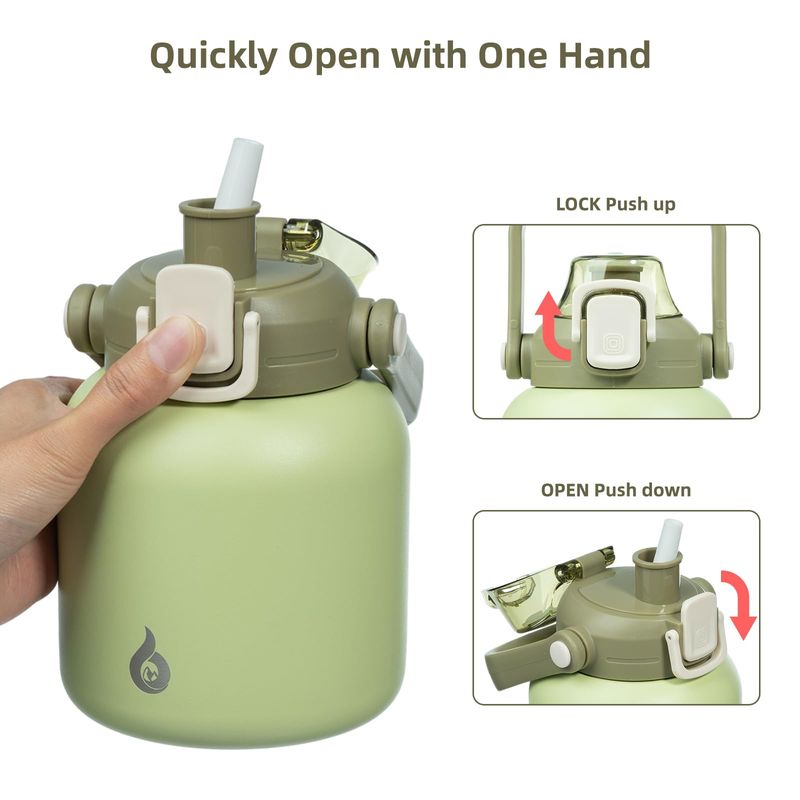 Quickly Open with One Hand

LOCK Push up

OPEN Push down