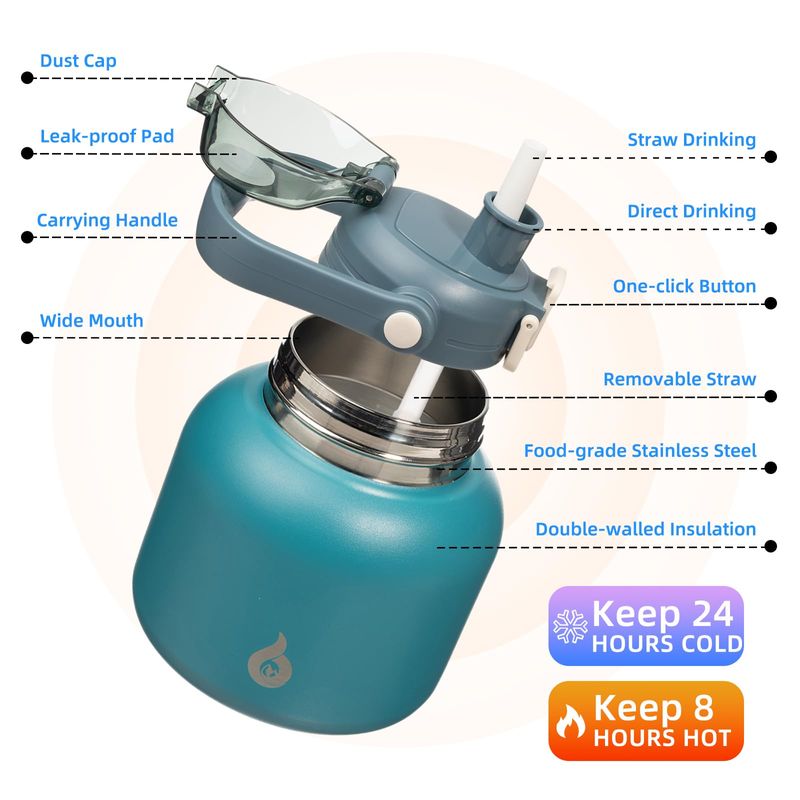 Dust Cap

Leak-proof Pad

Carrying Handle

Wide Mouth

Straw Drinking

Direct Drinking

One-click Button

Removable Straw

Food-grade Stainless Steel

Double-walled Insulation

Keep 24 HOURS COLD

Keep 8 HOURS HOT