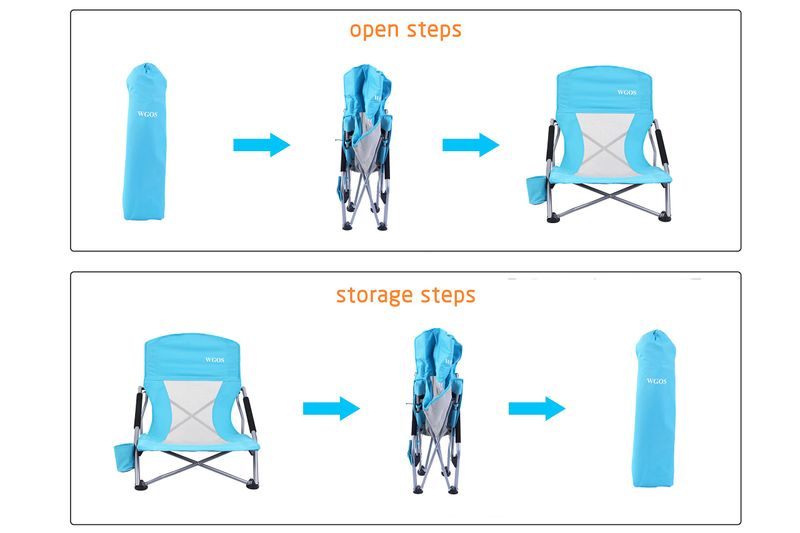 open steps

WGOS

WGOS

storage steps

WGOS

WGOS