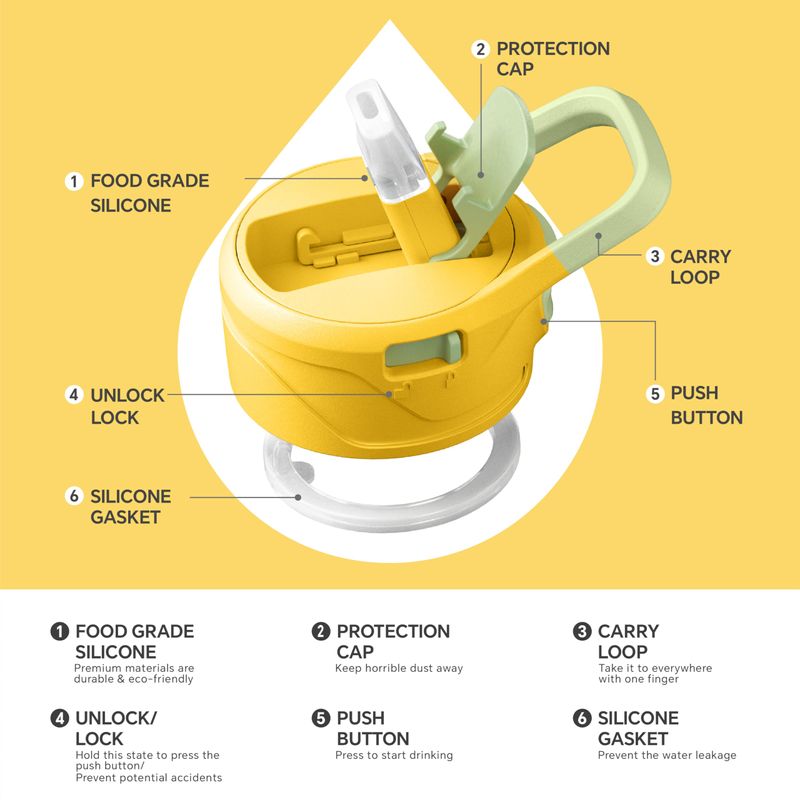 2 PROTECTION CAP

1 FOOD GRADE SILICONE

3 CARRY LOOP

4 UNLOCK LOCK

5 PUSH BUTTON

6 SILICONE GASKET

1 FOOD GRADE SILICONE
Premium materials are durable & eco-friendly

2 PROTECTION CAP
Keep horrible dust away

3 CARRY LOOP
Take it to everywhere with one finger

4 UNLOCK/ LOCK
Hold this state to press the push button/
Prevent potential accidents

5 PUSH BUTTON
Press to start drinking

6 SILICONE GASKET
Prevent the water leakage