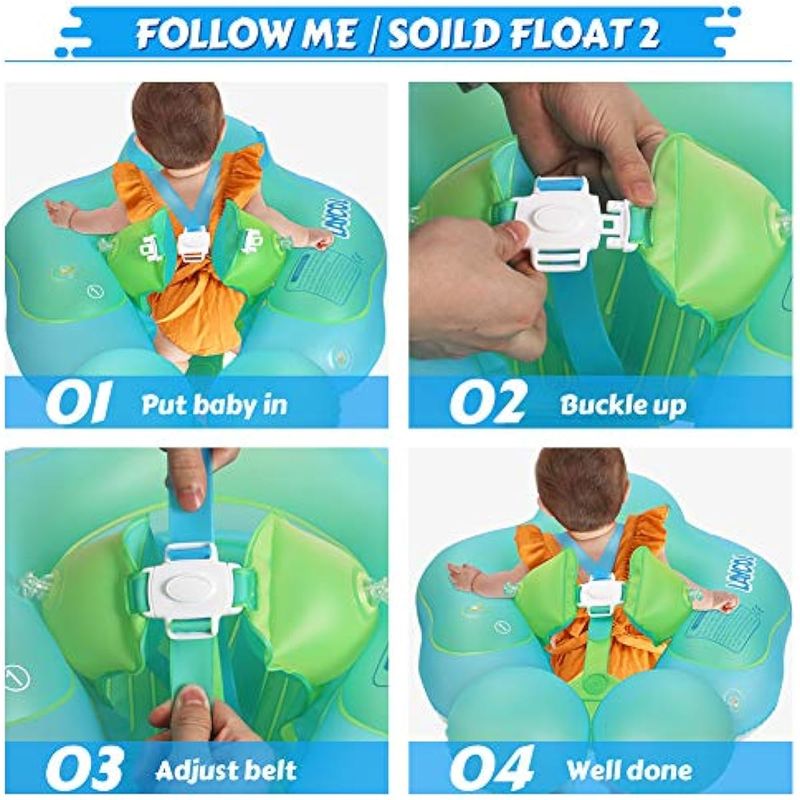 FOLLOW ME / SOILD FLOAT 2

LAYCOL

01 Put baby in

02 Buckle up

03 Adjust belt

LAYCOL

04 Well done