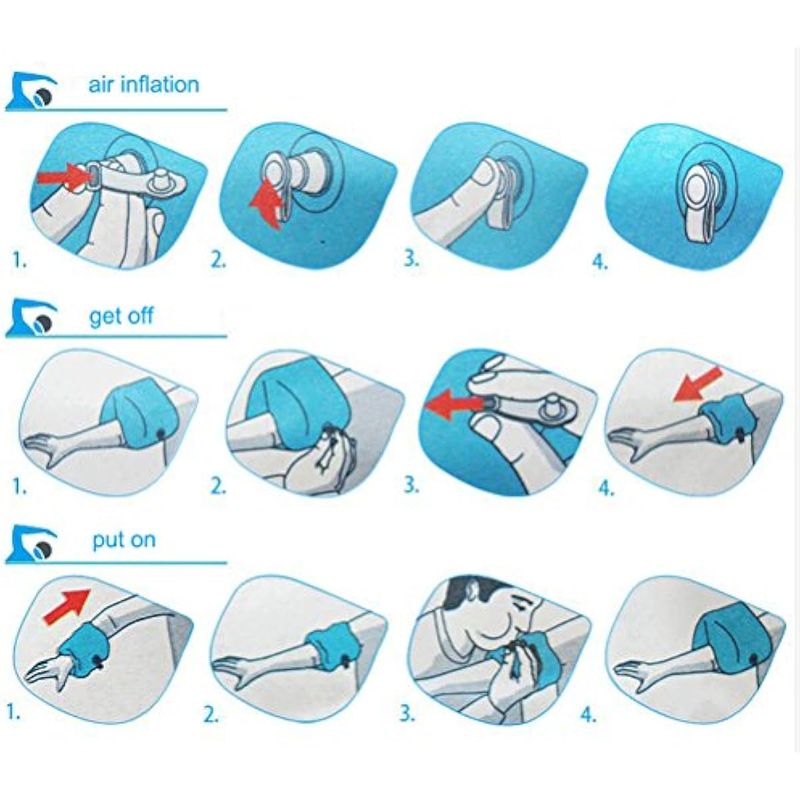 air inflation

1.
2.
3.
4.

get off

1.
2.
3.
4.

put on

1.
2.
3.
4.