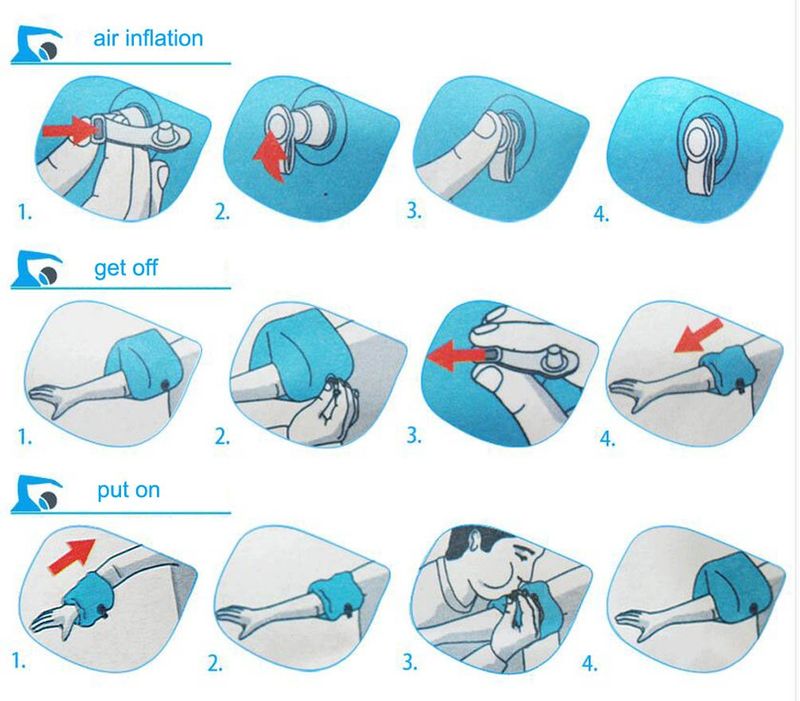 air inflation

1.
2.
3.
4.

get off

1.
2.
3.
4.

put on

1.
2.
3.
4.