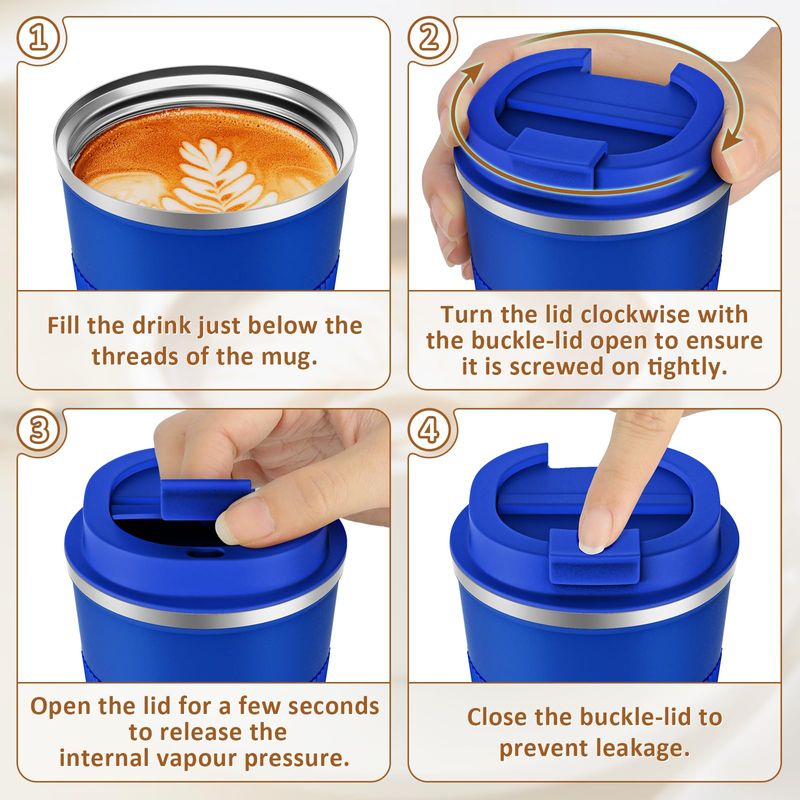 ①

Fill the drink just below the threads of the mug.

②

Turn the lid clockwise with the buckle-lid open to ensure it is screwed on tightly.

③

Open the lid for a few seconds to release the internal vapour pressure.

④

Close the buckle-lid to prevent leakage.