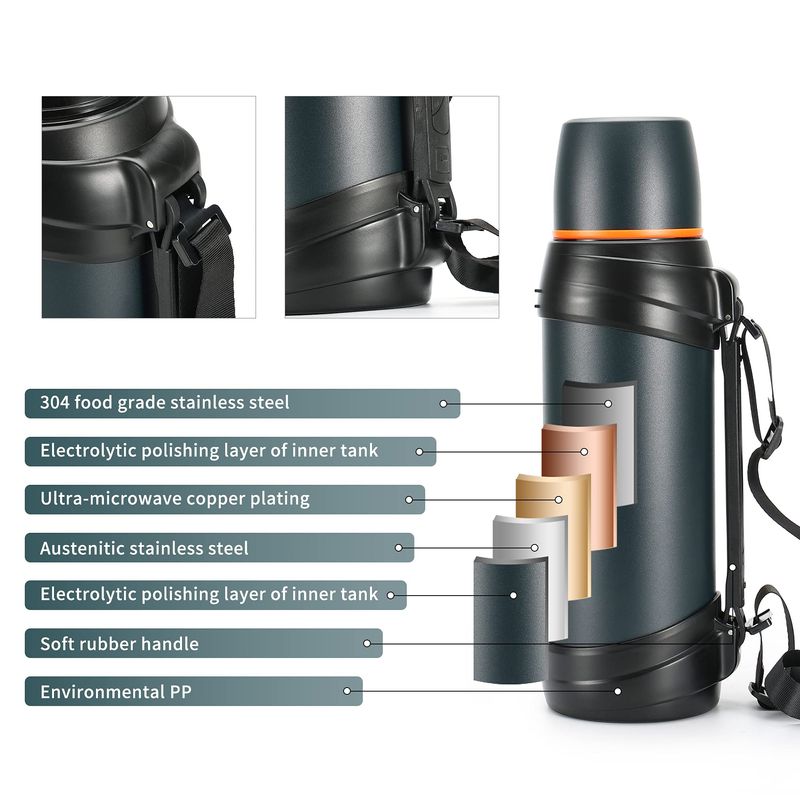 304 food grade stainless steel

Electrolytic polishing layer of inner tank

Ultra-microwave copper plating

Austenitic stainless steel

Electrolytic polishing layer of inner tank

Soft rubber handle

Environmental PP