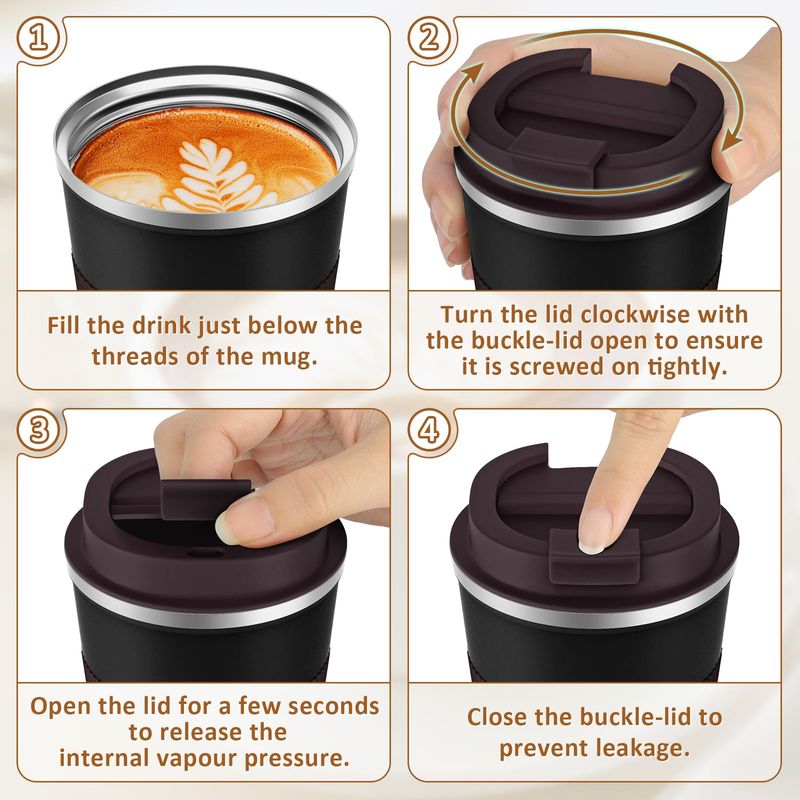 ①

Fill the drink just below the threads of the mug.

②

Turn the lid clockwise with the buckle-lid open to ensure it is screwed on tightly.

③

Open the lid for a few seconds to release the internal vapour pressure.

④

Close the buckle-lid to prevent leakage.