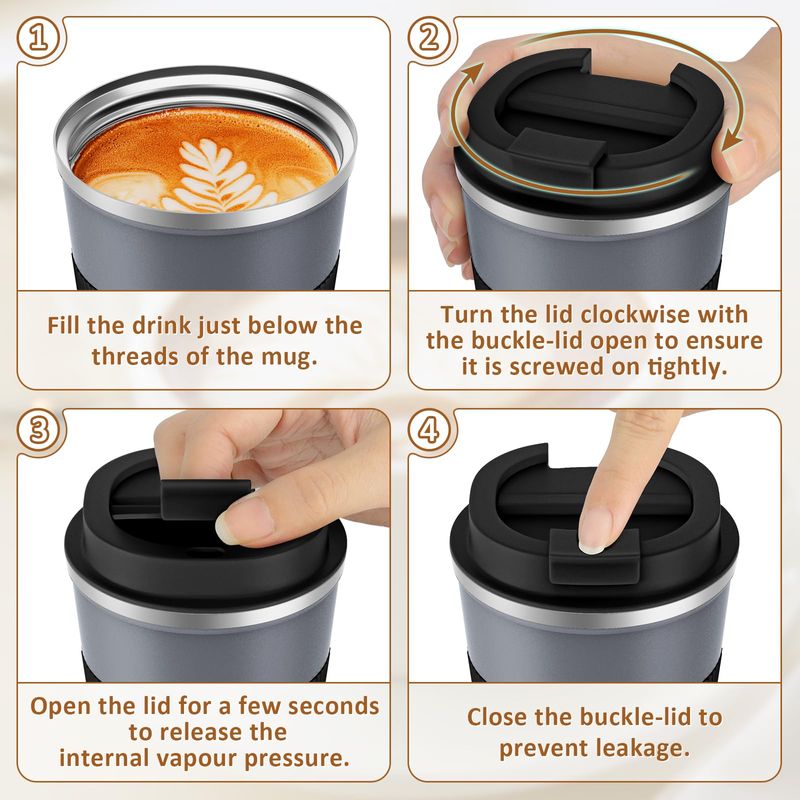 ①

Fill the drink just below the threads of the mug.

②

Turn the lid clockwise with the buckle-lid open to ensure it is screwed on tightly.

③

Open the lid for a few seconds to release the internal vapour pressure.

④

Close the buckle-lid to prevent leakage.