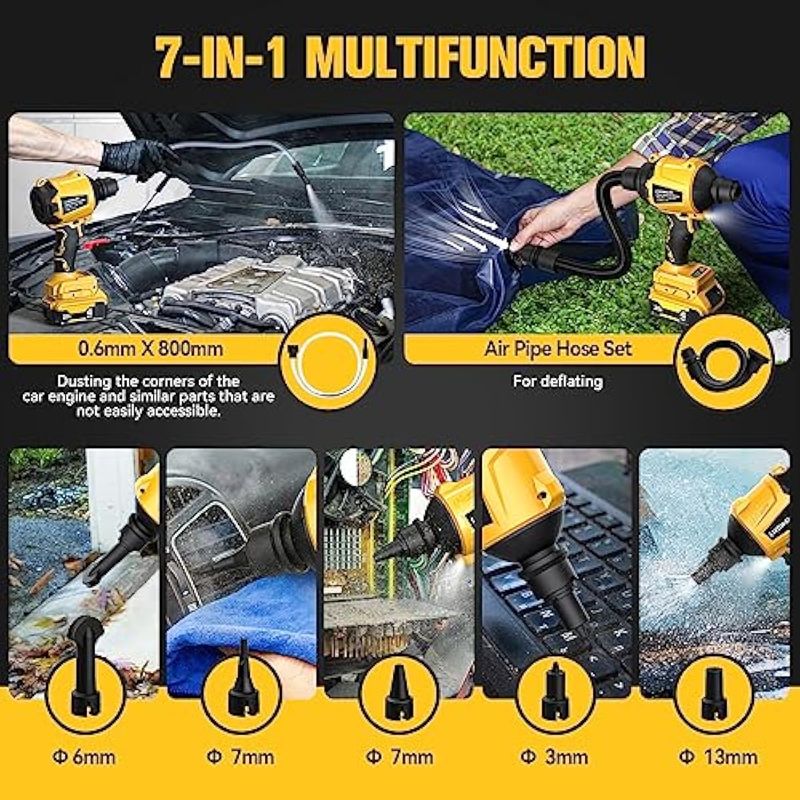 7-IN-1 MULTIFUNCTION

0.6mm X 800mm

Dusting the corners of the car engine and similar parts that are not easily accessible.

Air Pipe Hose Set

For deflating

Φ 6mm

Φ 7mm

Φ 7mm

Φ 3mm

Φ 13mm