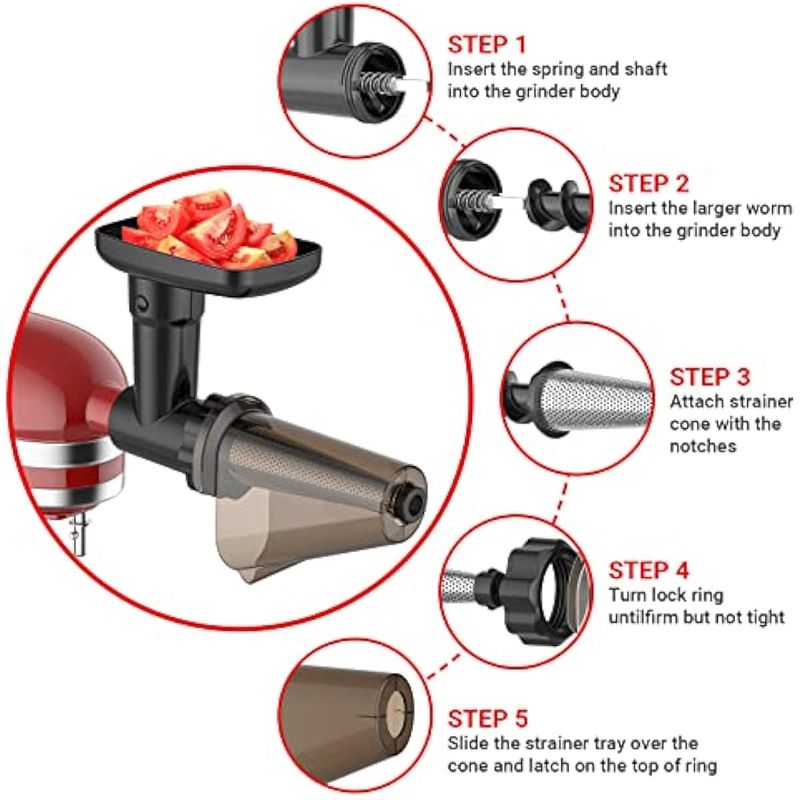 STEP 1
Insert the spring and shaft into the grinder body

STEP 2
Insert the larger worm into the grinder body

STEP 3
Attach strainer cone with the notches

STEP 4
Turn lock ring untilfirm but not tight

STEP 5
Slide the strainer tray over the cone and latch on the top of ring