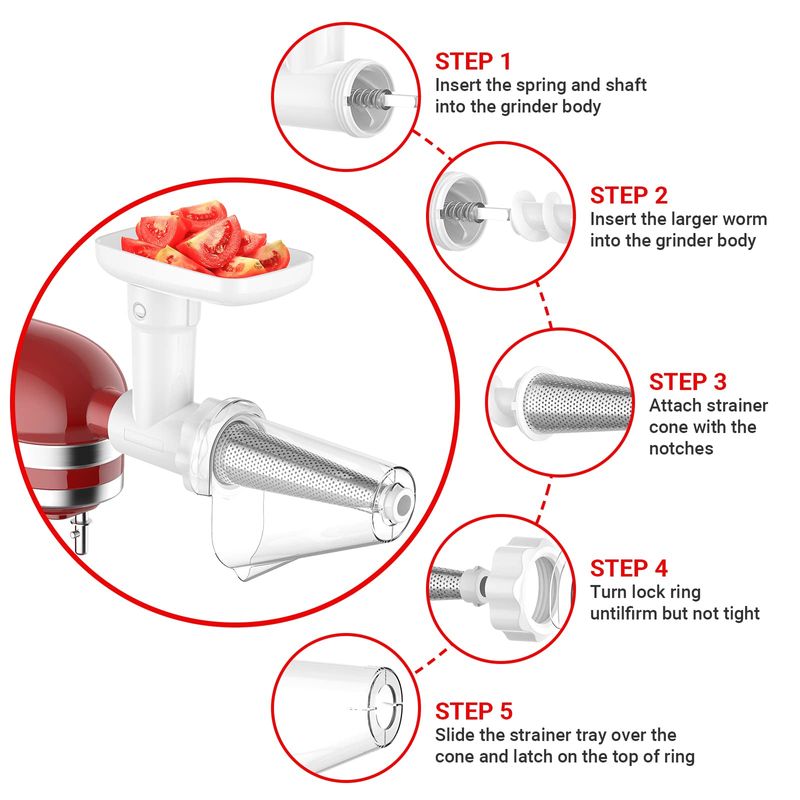 STEP 1
Insert the spring and shaft into the grinder body

STEP 2
Insert the larger worm into the grinder body

STEP 3
Attach strainer cone with the notches

STEP 4
Turn lock ring untilfirm but not tight

STEP 5
Slide the strainer tray over the cone and latch on the top of ring