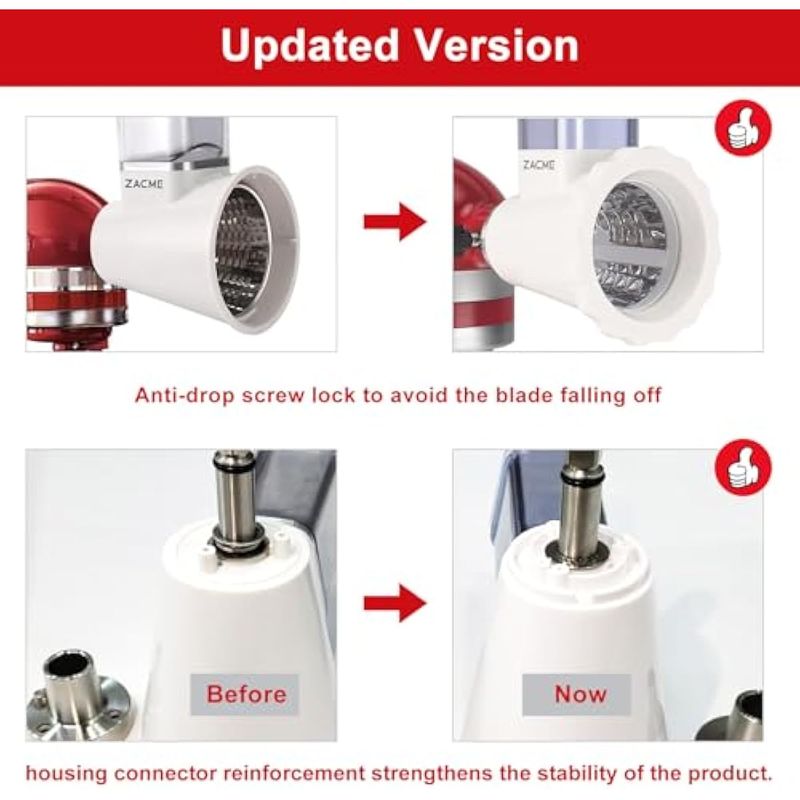 Updated Version

ZACME

ZACME

Anti-drop screw lock to avoid the blade falling off

Before

Now

housing connector reinforcement strengthens the stability of the product.