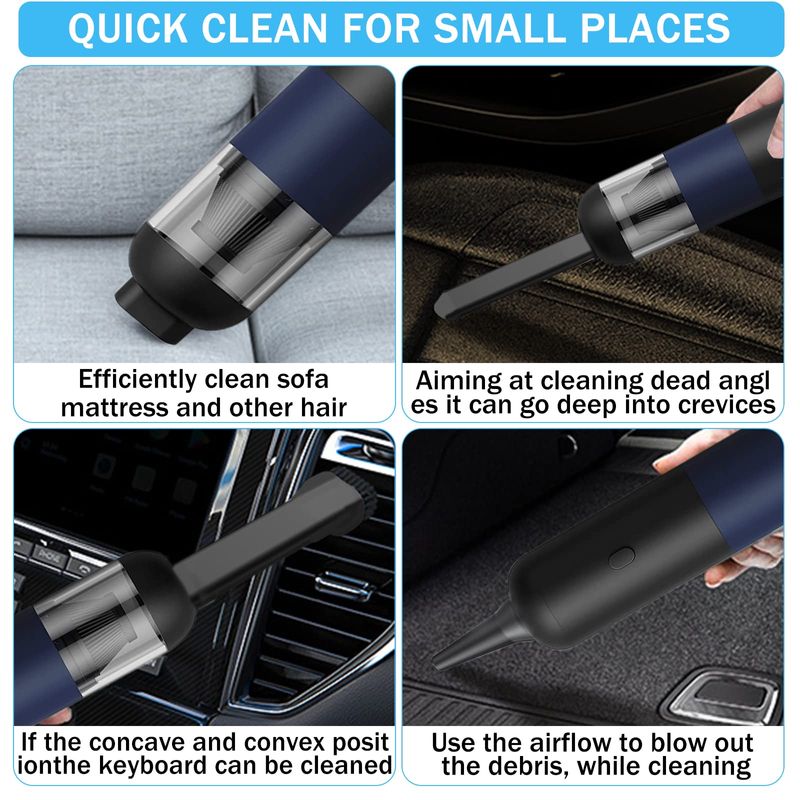 QUICK CLEAN FOR SMALL PLACES

Efficiently clean sofa mattress and other hair

Aiming at cleaning dead angl es it can go deep into crevices

PHONE

If the concave and convex posit ionthe keyboard can be cleaned

Use the airflow to blow out the debris, while cleaning