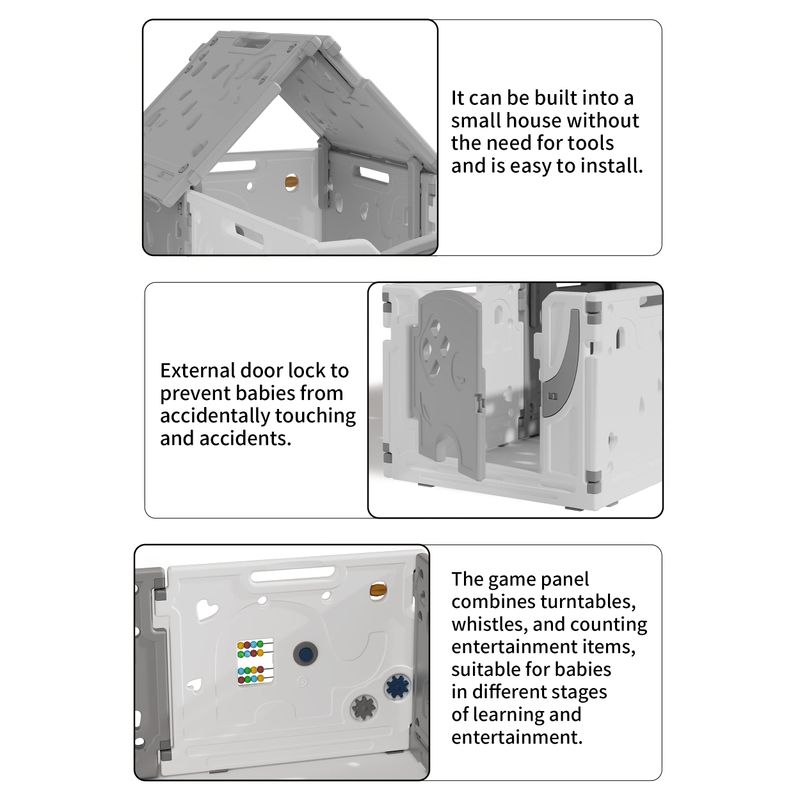 It can be built into a small house without the need for tools and is easy to install.

External door lock to prevent babies from accidentally touching and accidents.

The game panel combines turntables, whistles, and counting entertainment items, suitable for babies in different stages of learning and entertainment.