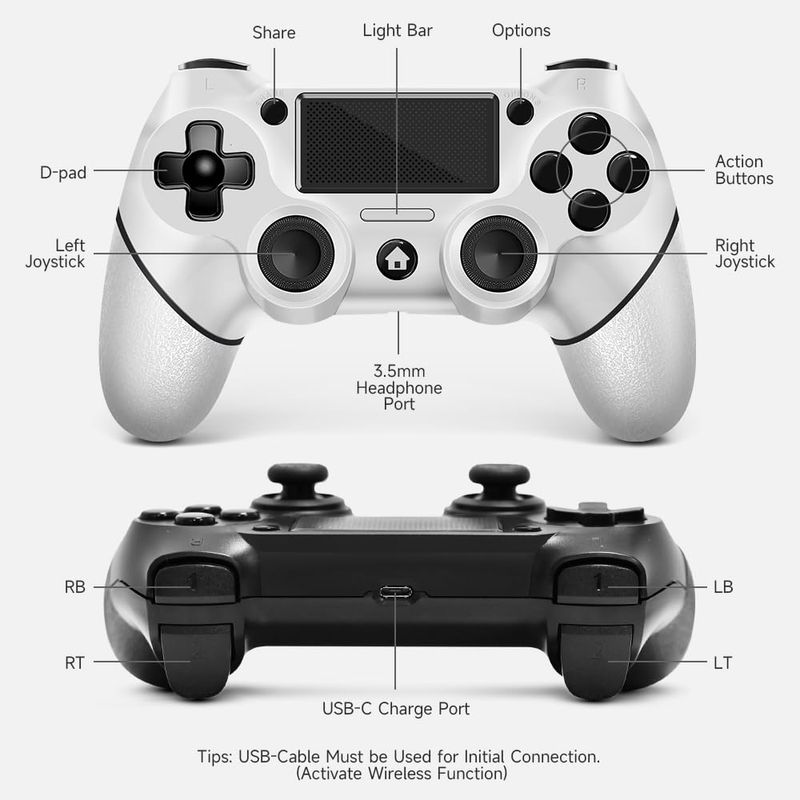 Share
Light Bar
Options
L
R
D-pad
Action Buttons
Left Joystick
Right Joystick
3.5mm Headphone Port
RB
1
1
LB
RT
2
2
LT
USB-C Charge Port

Tips: USB-Cable Must be Used for Initial Connection. (Activate Wireless Function)