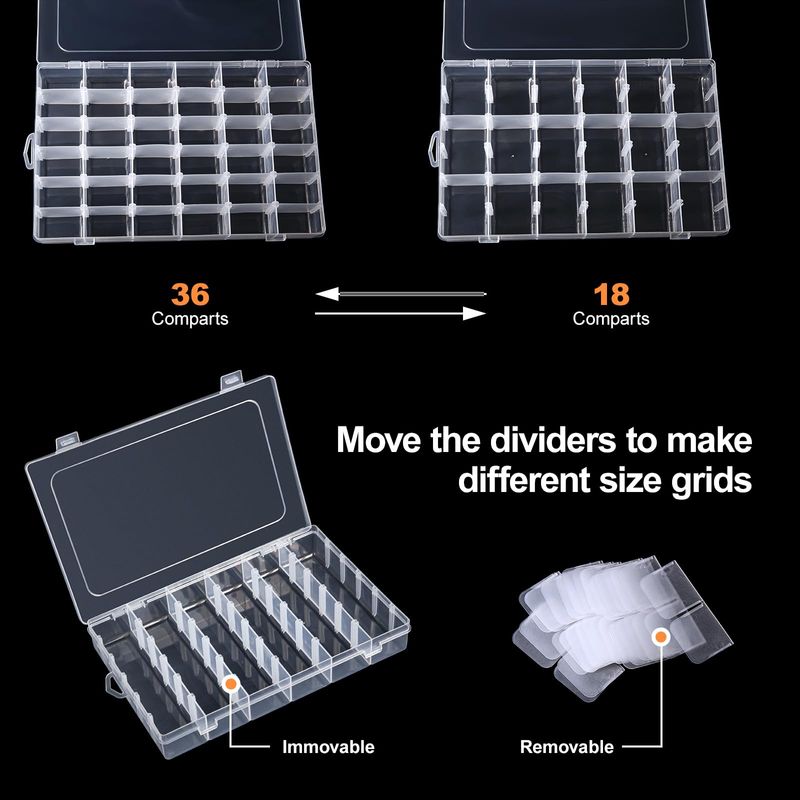 36
Comparts

18
Comparts

Move the dividers to make different size grids

Immovable

Removable