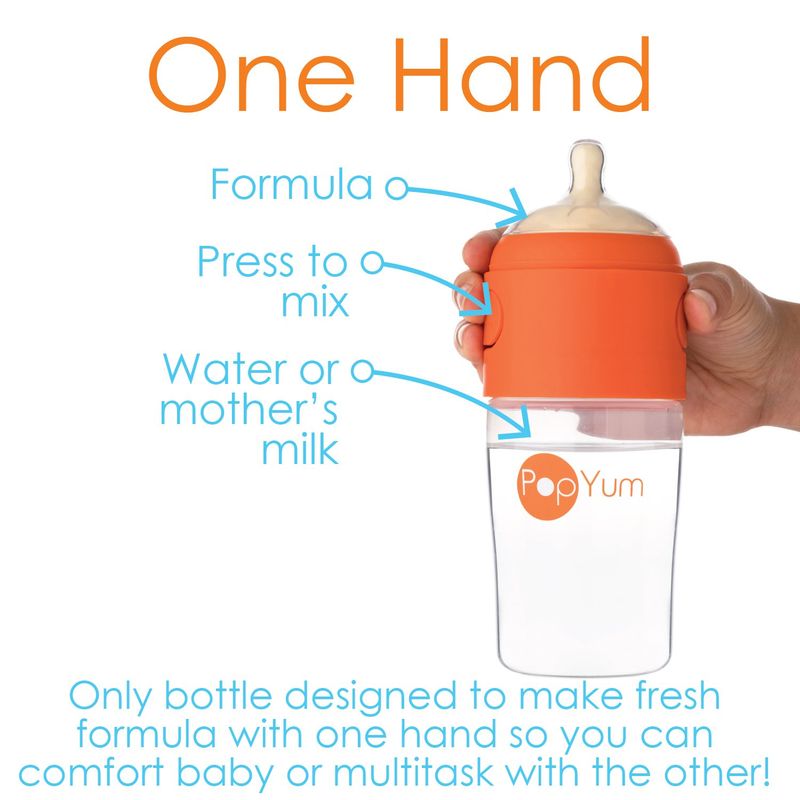 One Hand

Formula

Press to mix

Water or mother's milk

PopYum

Only bottle designed to make fresh formula with one hand so you can comfort baby or multitask with the other!