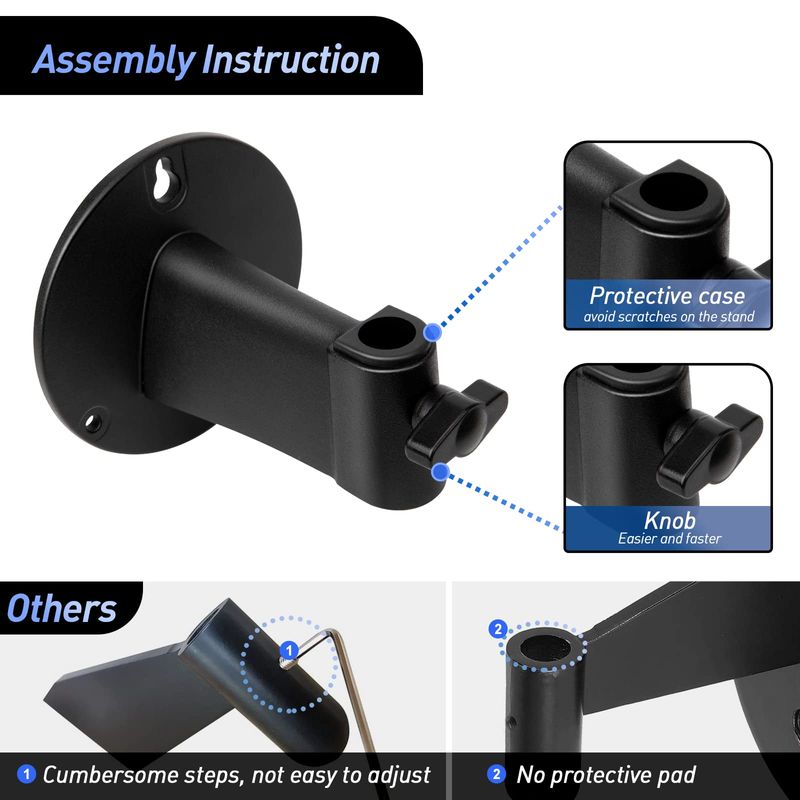 Assembly Instruction

Protective case
avoid scratches on the stand

Knob
Easier and faster

Others

1

2

1 Cumbersome steps, not easy to adjust

2 No protective pad