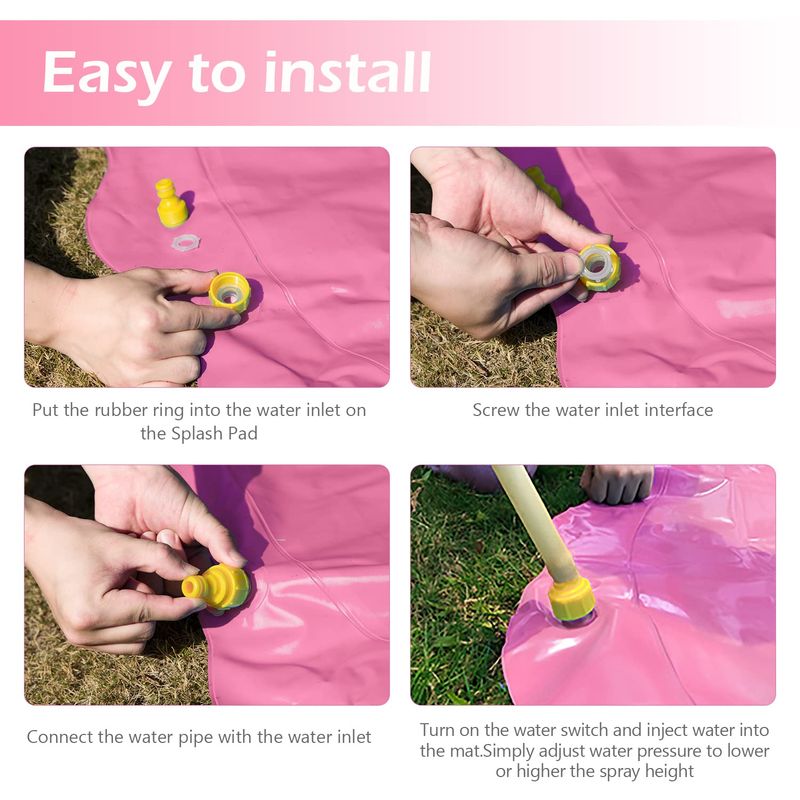 Easy to install

Put the rubber ring into the water inlet on the Splash Pad

Screw the water inlet interface

Connect the water pipe with the water inlet

Turn on the water switch and inject water into the mat.Simply adjust water pressure to lower or higher the spray height