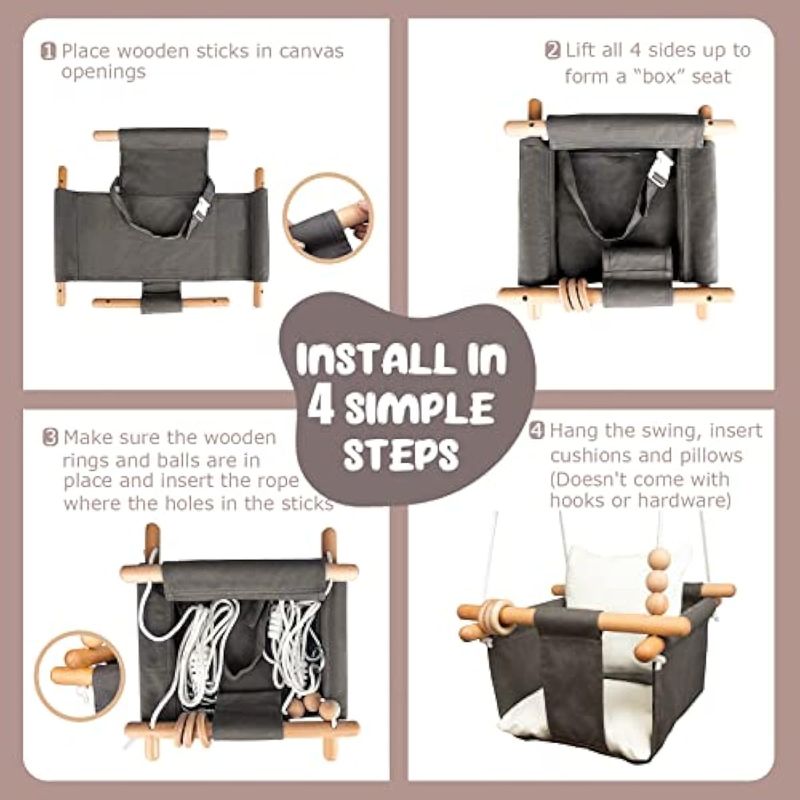 1 Place wooden sticks in canvas openings

2 Lift all 4 sides up to form a "box" seat

INSTALL IN 4 SIMPLE STEPS

3 Make sure the wooden rings and balls are in place and insert the rope where the holes in the sticks

4 Hang the swing, insert cushions and pillows (Doesn't come with hooks or hardware)