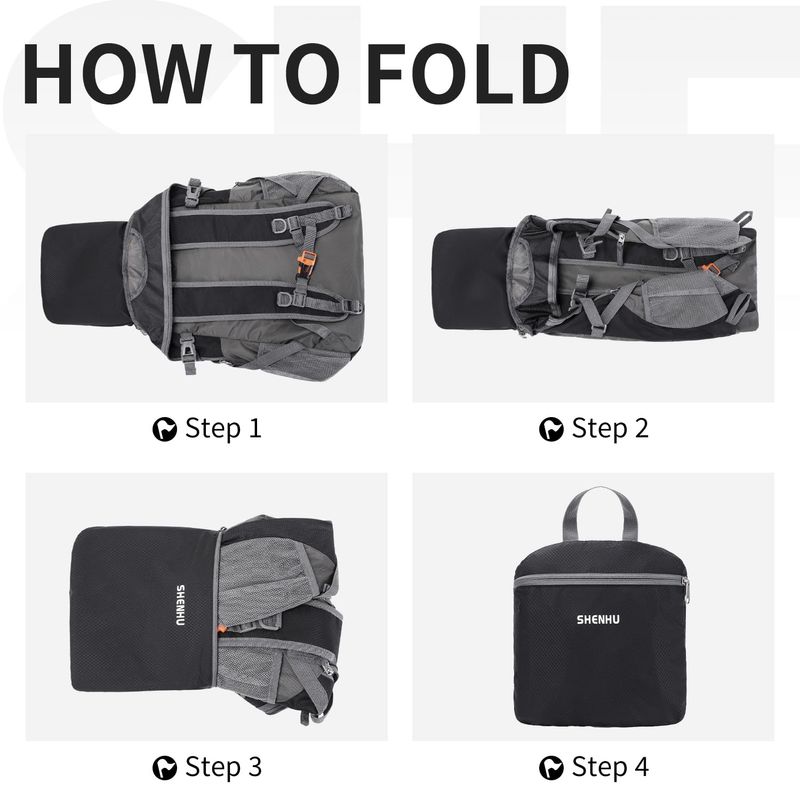 HOW TO FOLD

Step 1

Step 2

SHENHU

Step 3

SHENHU

Step 4