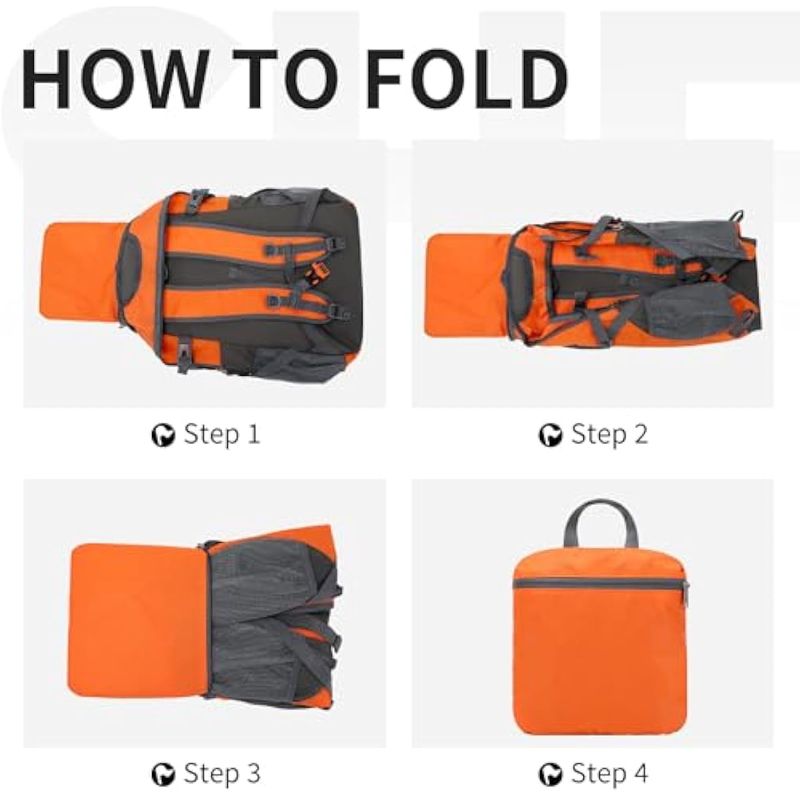 HOW TO FOLD

Step 1

Step 2

Step 3

Step 4