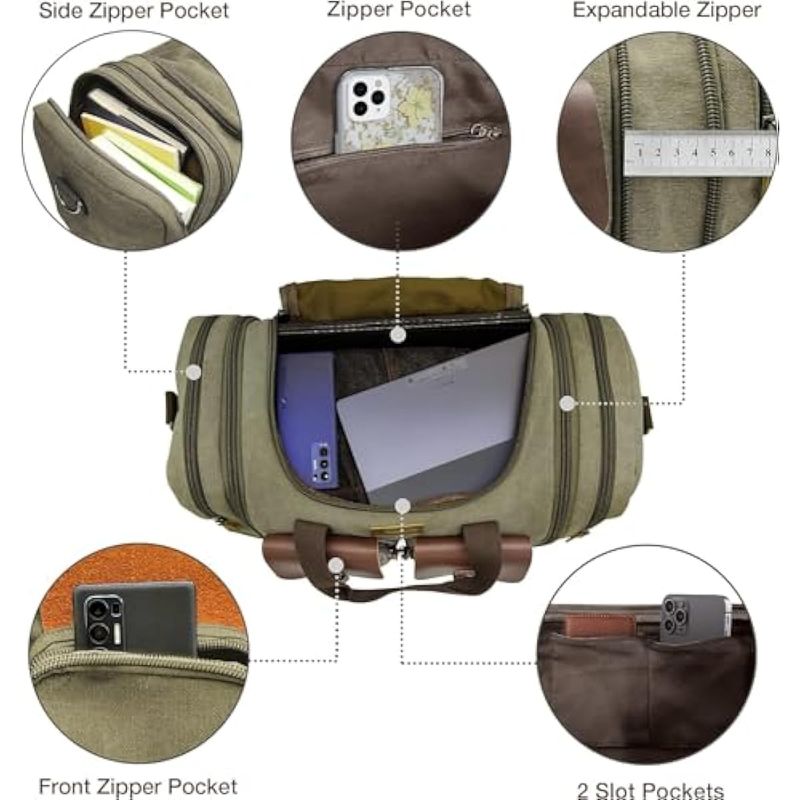 Side Zipper Pocket

Zipper Pocket

Expandable Zipper

1 2 3 4 5 6 7 8

Front Zipper Pocket

2 Slot Pockets