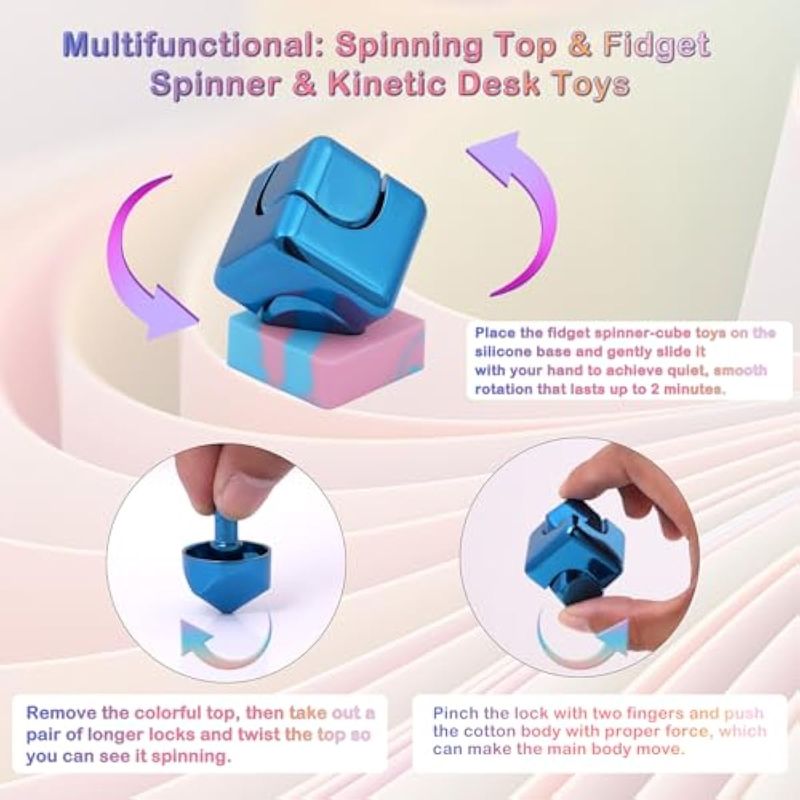 Multifunctional: Spinning Top & Fidget Spinner & Kinetic Desk Toys

Place the fidget spinner-cube toys on the silicone base and gently slide it with your hand to achieve quiet, smooth rotation that lasts up to 2 minutes.

Remove the colorful top, then take out a pair of longer locks and twist the top so you can see it spinning.

Pinch the lock with two fingers and push the cotton body with proper force, which can make the main body move.