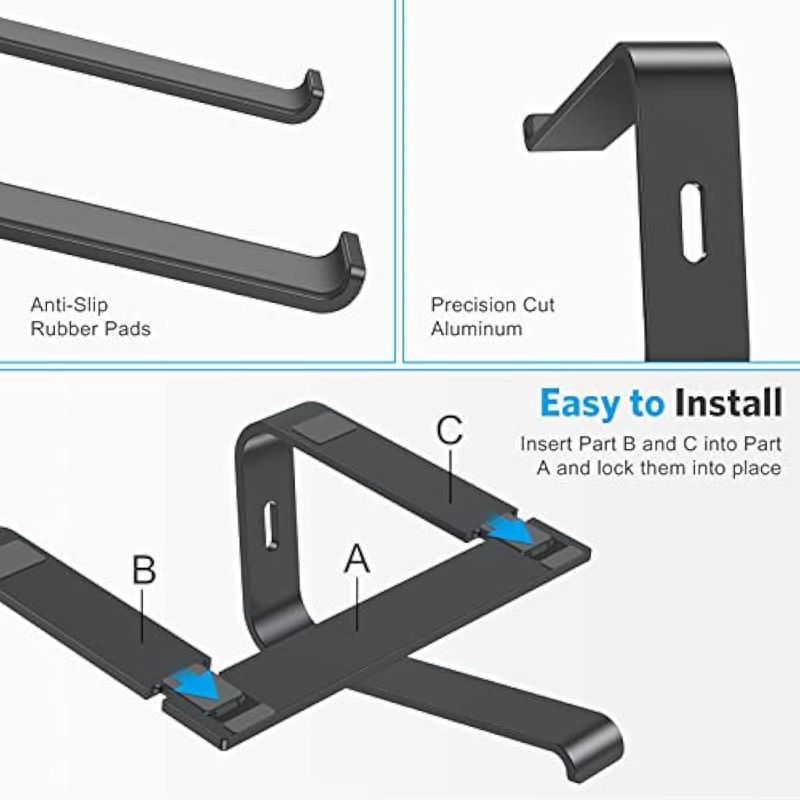 Anti-Slip
Rubber Pads

Precision Cut
Aluminum

Easy to Install

Insert Part B and C into Part A and lock them into place

C

A

B