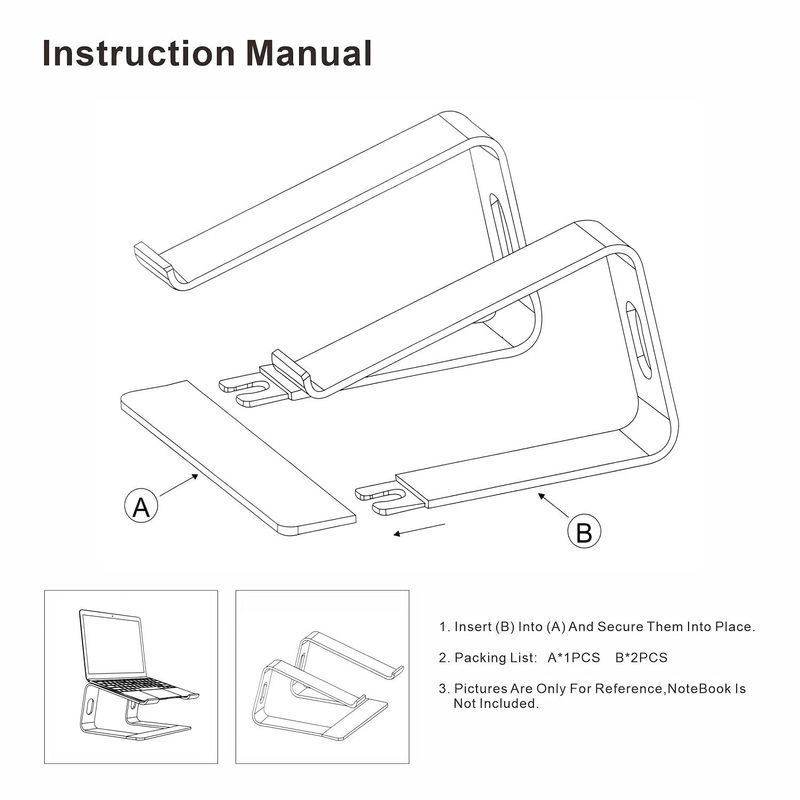 Instruction Manual

A

B

1. Insert (B) Into (A) And Secure Them Into Place.

2. Packing List: A*1PCS B*2PCS

3. Pictures Are Only For Reference,NoteBook Is Not Included.