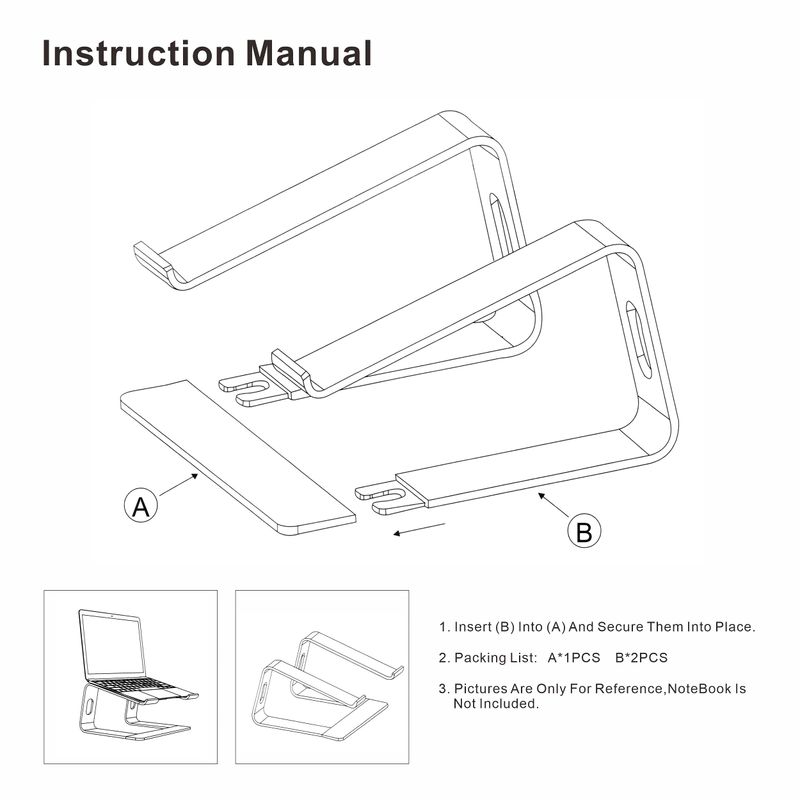 Instruction Manual

A

B

1. Insert (B) Into (A) And Secure Them Into Place.

2. Packing List: A*1PCS B*2PCS

3. Pictures Are Only For Reference,NoteBook Is Not Included.