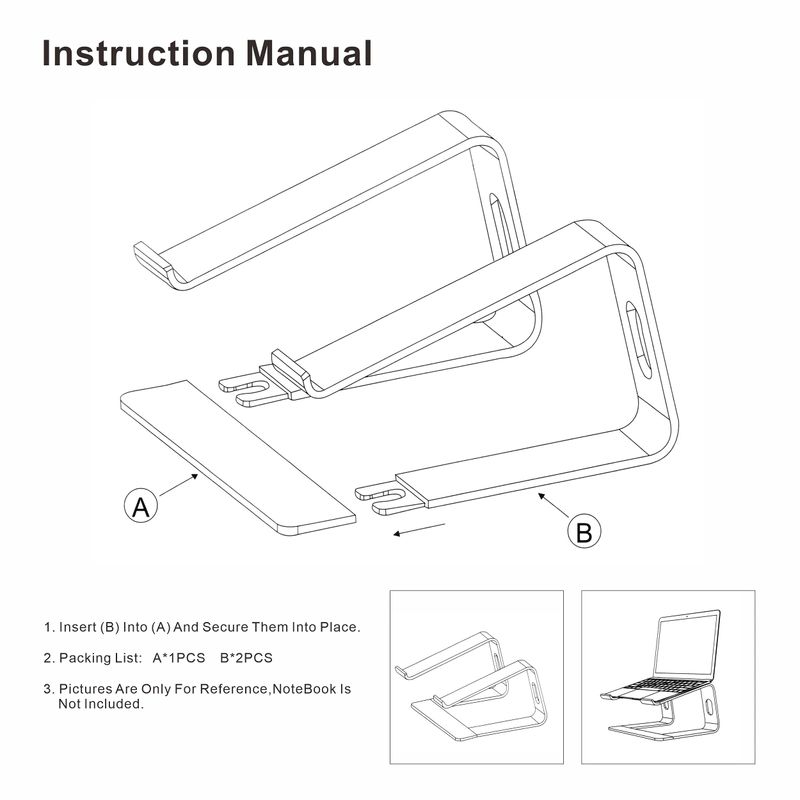 Instruction Manual

A

B

1. Insert (B) Into (A) And Secure Them Into Place.

2. Packing List: A*1PCS B*2PCS

3. Pictures Are Only For Reference,NoteBook Is Not Included.