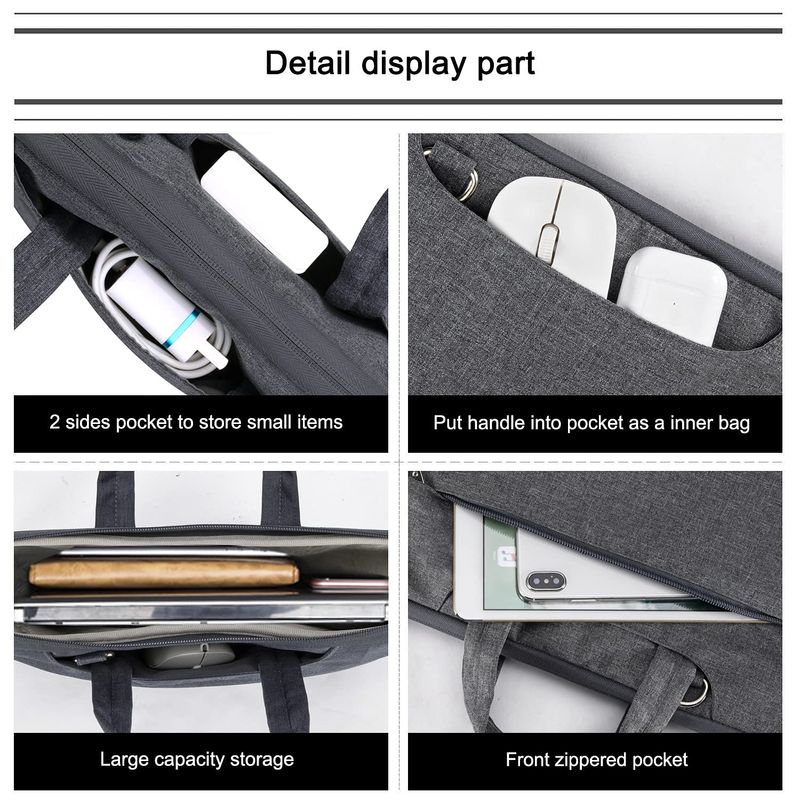 Detail display part

2 sides pocket to store small items

Put handle into pocket as a inner bag

Large capacity storage

Front zippered pocket