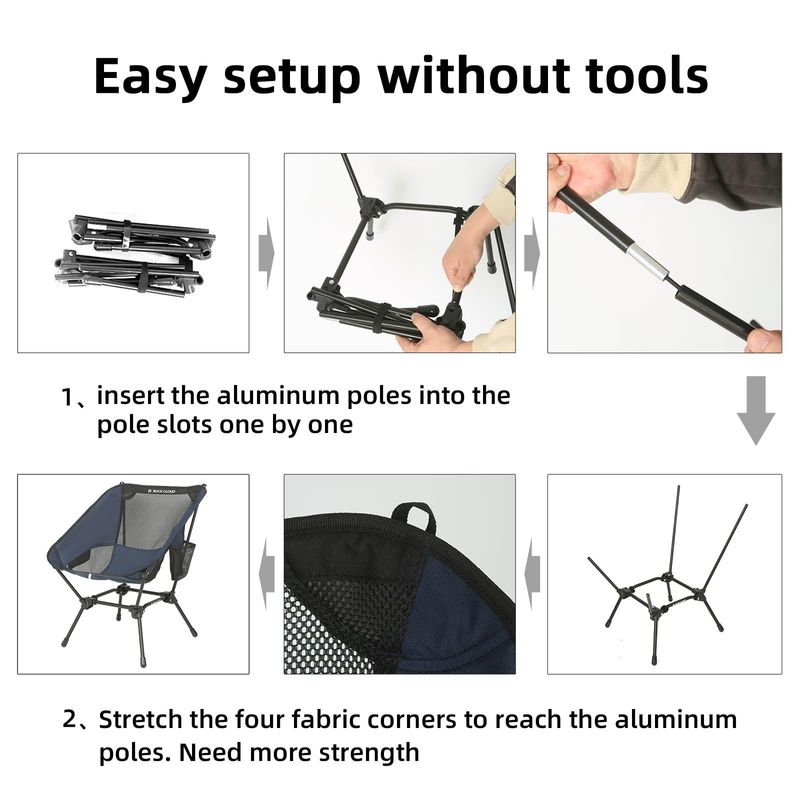 Easy setup without tools

1、insert the aluminum poles into the pole slots one by one

ROCK CLOUD

2、Stretch the four fabric corners to reach the aluminum poles. Need more strength