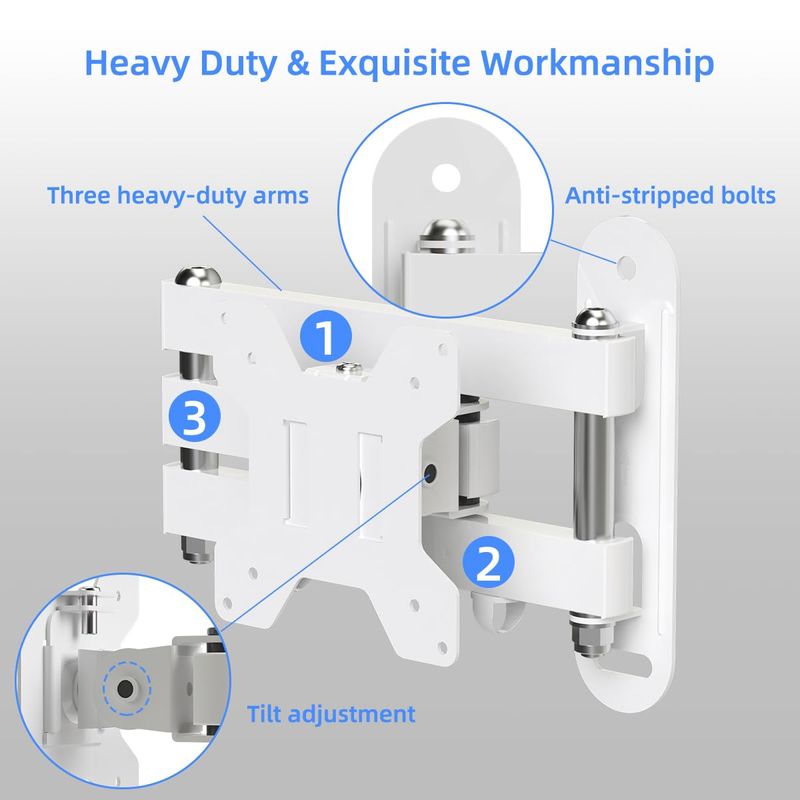 Heavy Duty & Exquisite Workmanship

Three heavy-duty arms

Anti-stripped bolts

1

3

2

Tilt adjustment