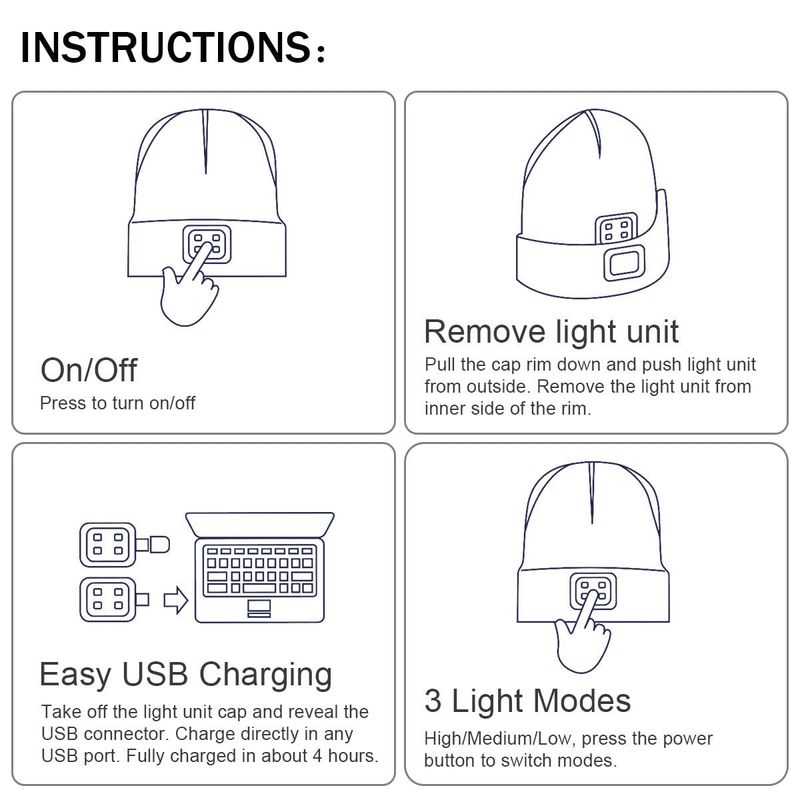 INSTRUCTIONS:

On/Off
Press to turn on/off

Remove light unit
Pull the cap rim down and push light unit from outside. Remove the light unit from inner side of the rim.

Easy USB Charging
Take off the light unit cap and reveal the USB connector. Charge directly in any USB port. Fully charged in about 4 hours.

3 Light Modes
High/Medium/Low, press the power button to switch modes.