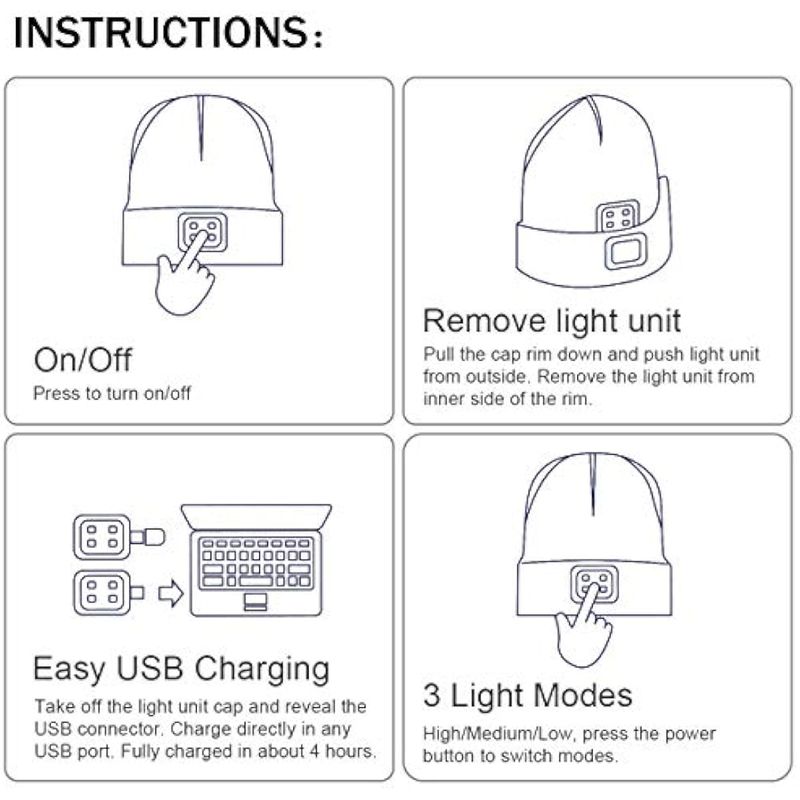 INSTRUCTIONS:

On/Off
Press to turn on/off

Remove light unit
Pull the cap rim down and push light unit from outside. Remove the light unit from inner side of the rim.

Easy USB Charging
Take off the light unit cap and reveal the USB connector. Charge directly in any USB port. Fully charged in about 4 hours.

3 Light Modes
High/Medium/Low, press the power button to switch modes.