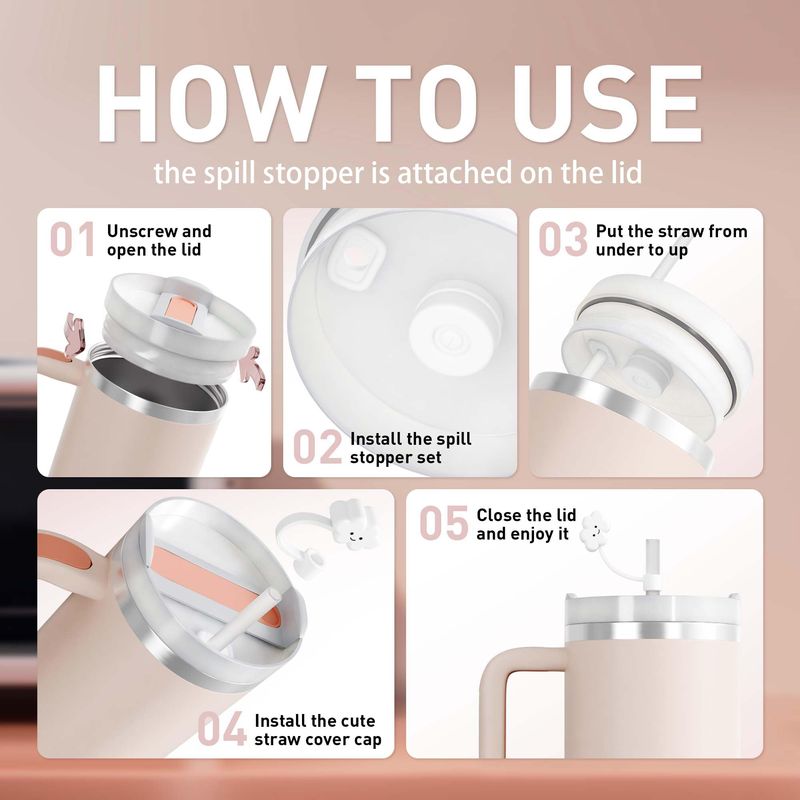 HOW TO USE
the spill stopper is attached on the lid

01 Unscrew and open the lid

02 Install the spill stopper set

03 Put the straw from under to up

04 Install the cute straw cover cap

05 Close the lid and enjoy it