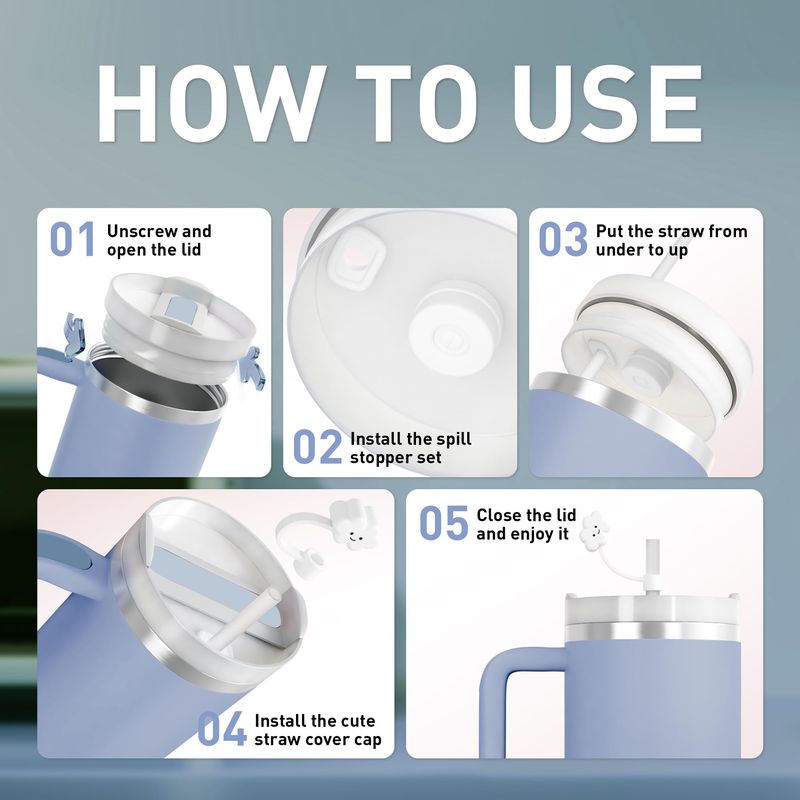 HOW TO USE

01 Unscrew and open the lid

02 Install the spill stopper set

03 Put the straw from under to up

04 Install the cute straw cover cap

05 Close the lid and enjoy it