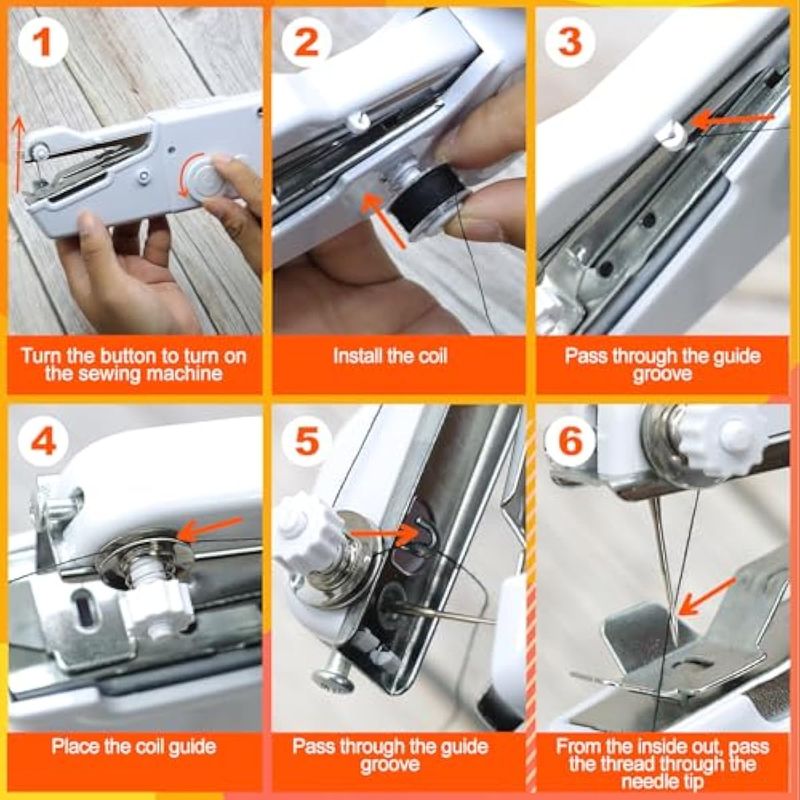 1
Turn the button to turn on the sewing machine

2
Install the coil

3
Pass through the guide groove

4
Place the coil guide

5
Pass through the guide groove

6
From the inside out, pass the thread through the needle tip