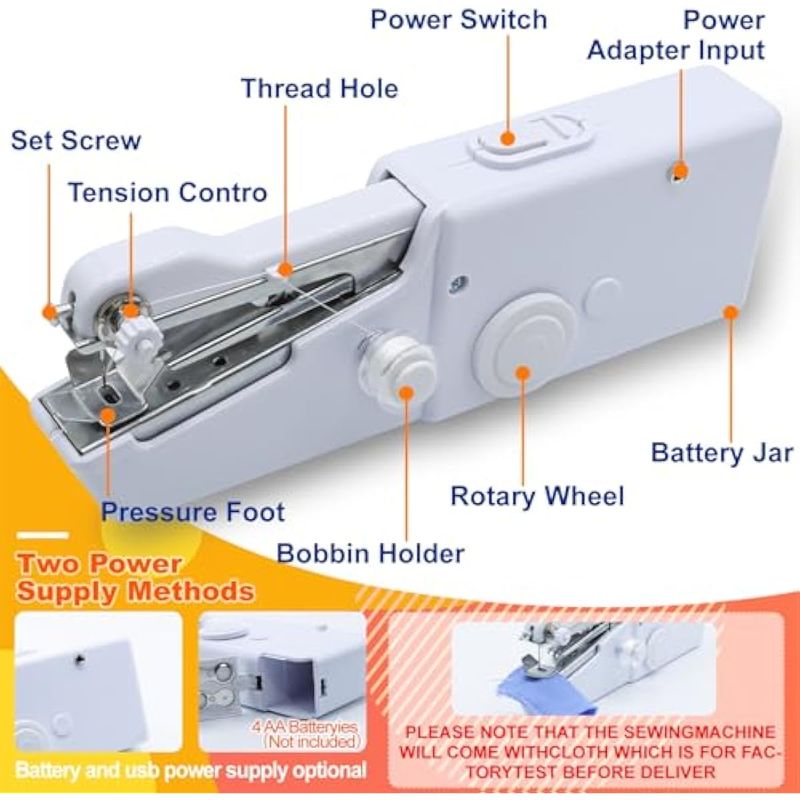 Power Switch

Power Adapter Input

Thread Hole

Set Screw

Tension Contro

Battery Jar

Rotary Wheel

Pressure Foot

Bobbin Holder

Two Power Supply Methods

4 AA Batteryies (Not included)

Battery and usb power supply optional

PLEASE NOTE THAT THE SEWINGMACHINE WILL COME WITHCLOTH WHICH IS FOR FACTORYTEST BEFORE DELIVER