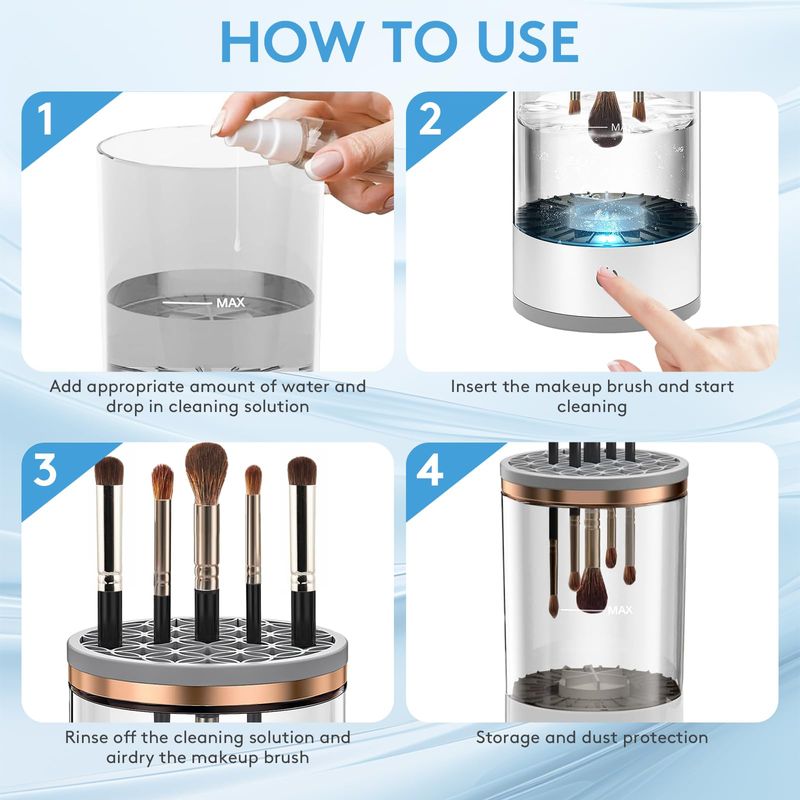 HOW TO USE

1

MAX

Add appropriate amount of water and drop in cleaning solution

2

MAX

Insert the makeup brush and start cleaning

3

Rinse off the cleaning solution and airdry the makeup brush

4

MAX

Storage and dust protection