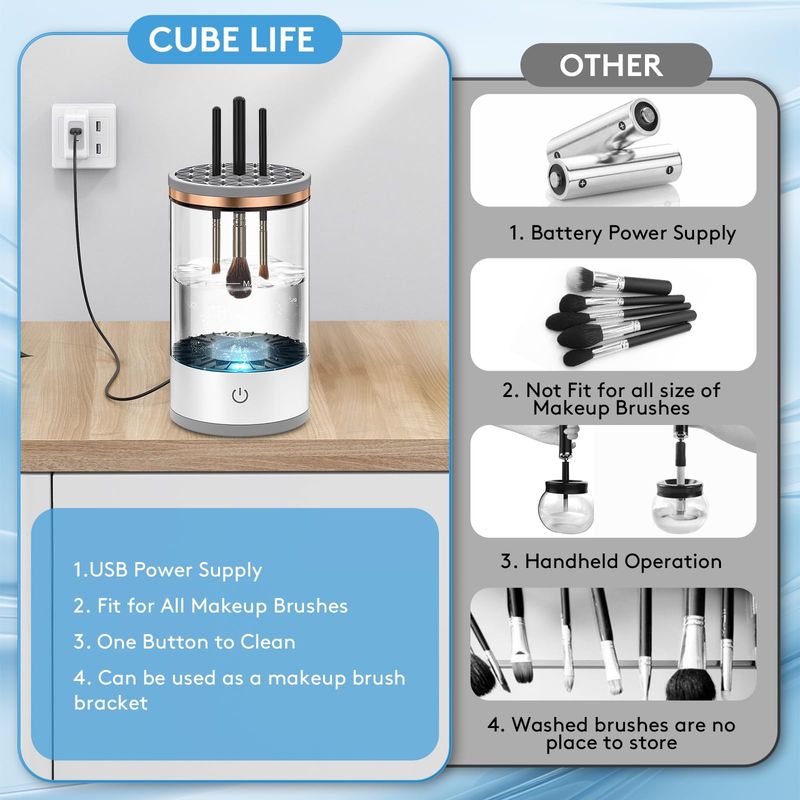 CUBE LIFE

1.USB Power Supply

2. Fit for All Makeup Brushes

3. One Button to Clean

4. Can be used as a makeup brush bracket

OTHER

1. Battery Power Supply

2. Not Fit for all size of Makeup Brushes

3. Handheld Operation

4. Washed brushes are no place to store