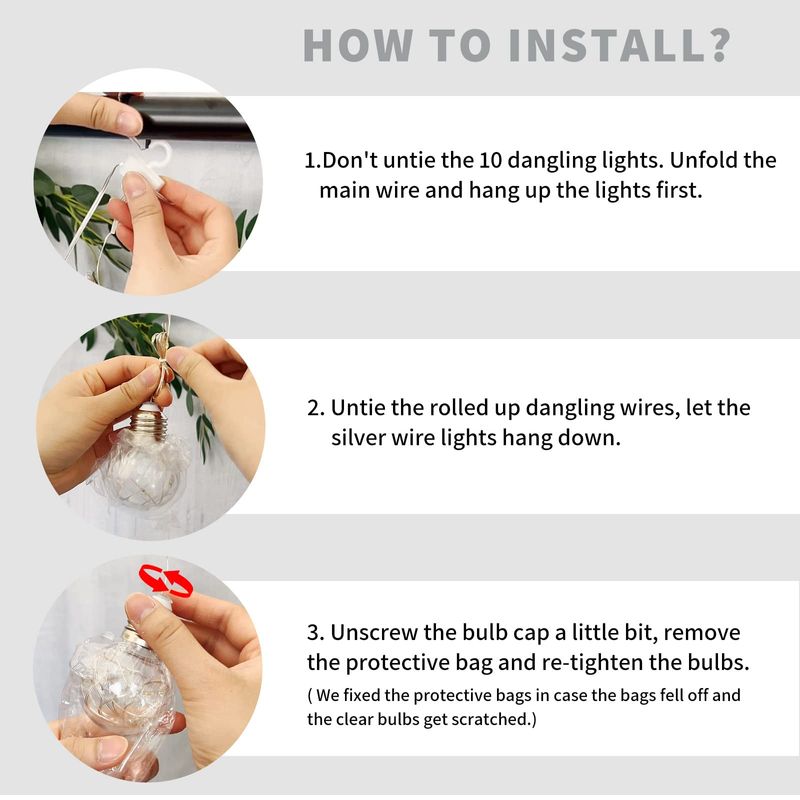 HOW TO INSTALL?

1.Don't untie the 10 dangling lights. Unfold the main wire and hang up the lights first.

2. Untie the rolled up dangling wires, let the silver wire lights hang down.

3. Unscrew the bulb cap a little bit, remove the protective bag and re-tighten the bulbs.

( We fixed the protective bags in case the bags fell off and the clear bulbs get scratched.)