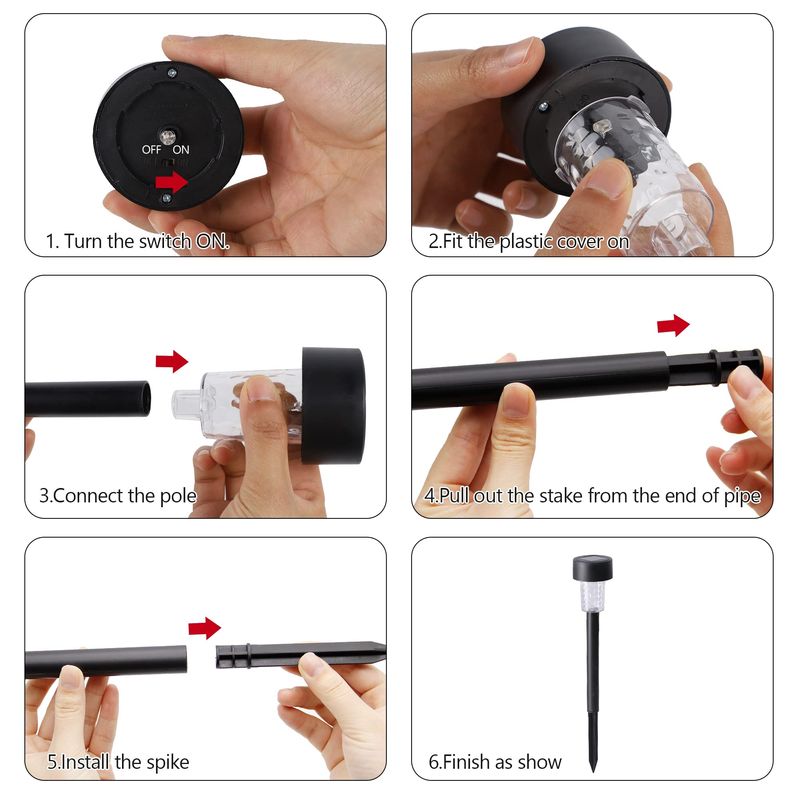 OFF ON

1. Turn the switch ON.

2.Fit the plastic cover on

3.Connect the pole

4.Pull out the stake from the end of pipe

5.Install the spike

6.Finish as show