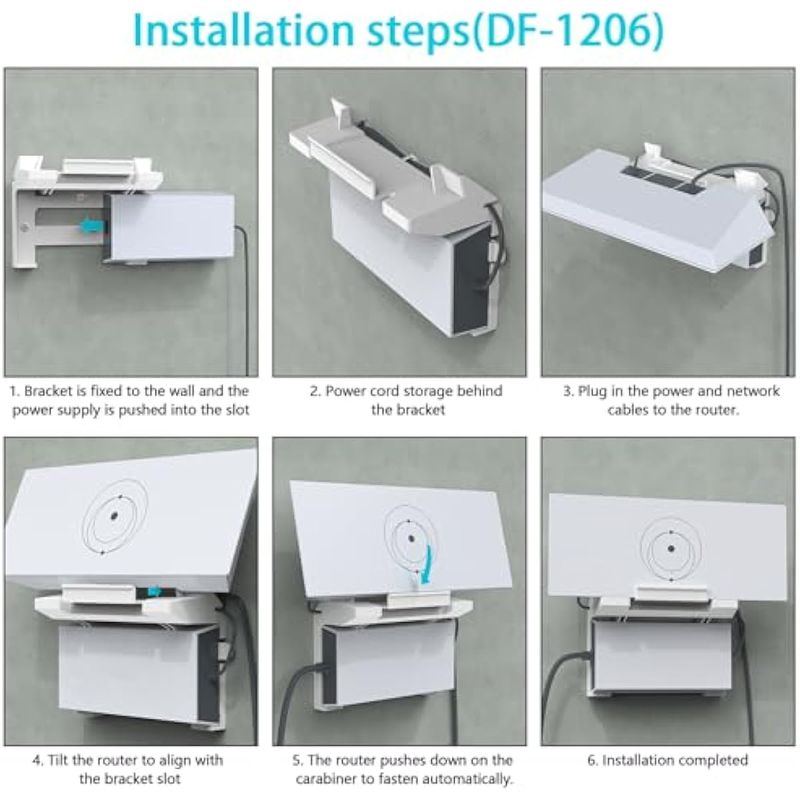 Installation steps(DF-1206)

1. Bracket is fixed to the wall and the power supply is pushed into the slot

2. Power cord storage behind the bracket

3. Plug in the power and network cables to the router.

4. Tilt the router to align with the bracket slot

5. The router pushes down on the carabiner to fasten automatically.

6. Installation completed