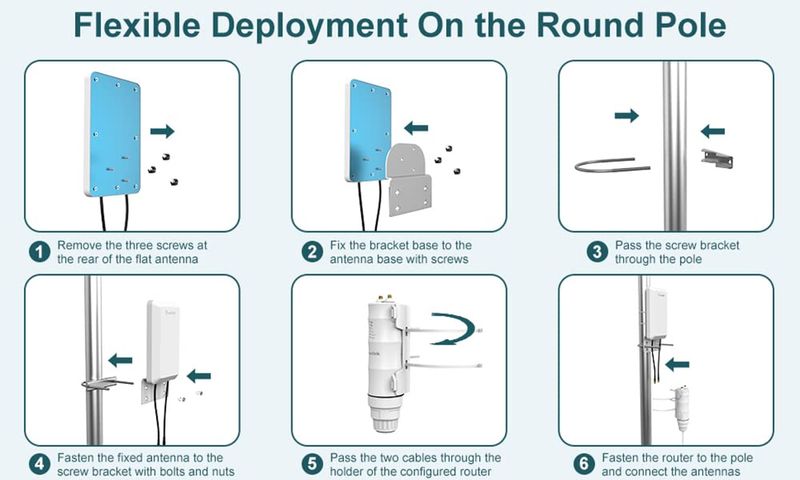 Flexible Deployment On the Round Pole

1 Remove the three screws at the rear of the flat antenna

2 Fix the bracket base to the antenna base with screws

3 Pass the screw bracket through the pole

4 Fasten the fixed antenna to the screw bracket with bolts and nuts

5 Pass the two cables through the holder of the configured router

6 Fasten the router to the pole and connect the antennas