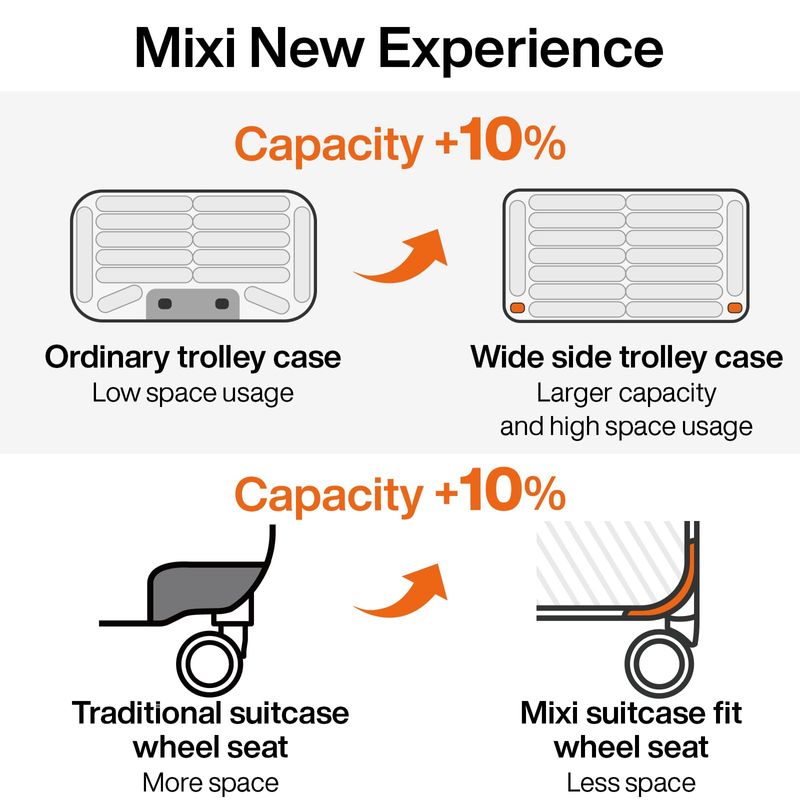 Mixi New Experience

Capacity +10%

Ordinary trolley case
Low space usage

Wide side trolley case
Larger capacity and high space usage

Capacity +10%

Traditional suitcase wheel seat
More space

Mixi suitcase fit wheel seat
Less space